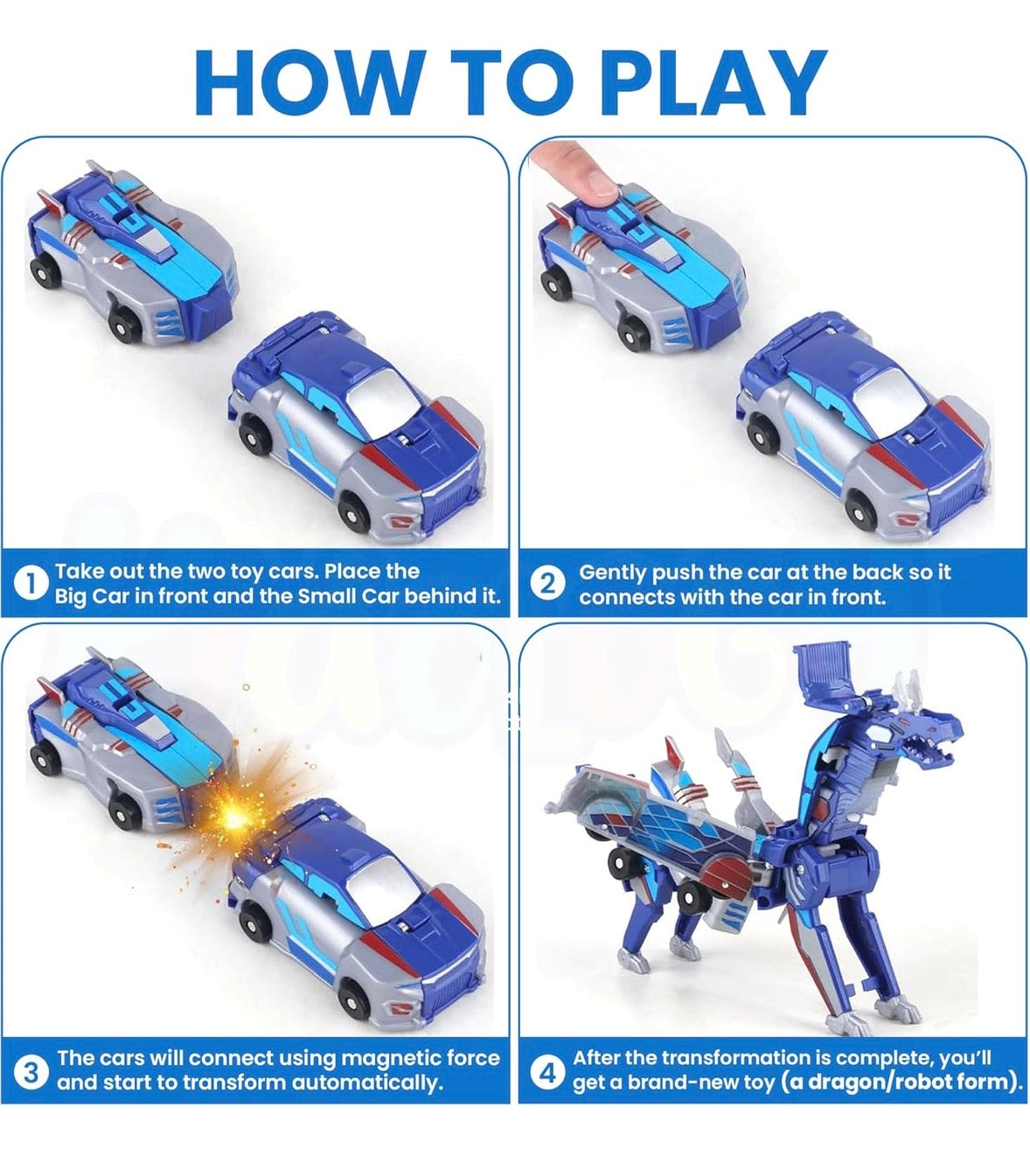 HOW TO PLAY

1 Take out the two toy cars. Place the Big Car in front and the Small Car behind it.

2 Gently push the car at the back so it connects with the car in front.

3 The cars will connect using magnetic force and start to transform automatically.

4 After the transformation is complete, you'll get a brand-new toy (a dragon/robot form).